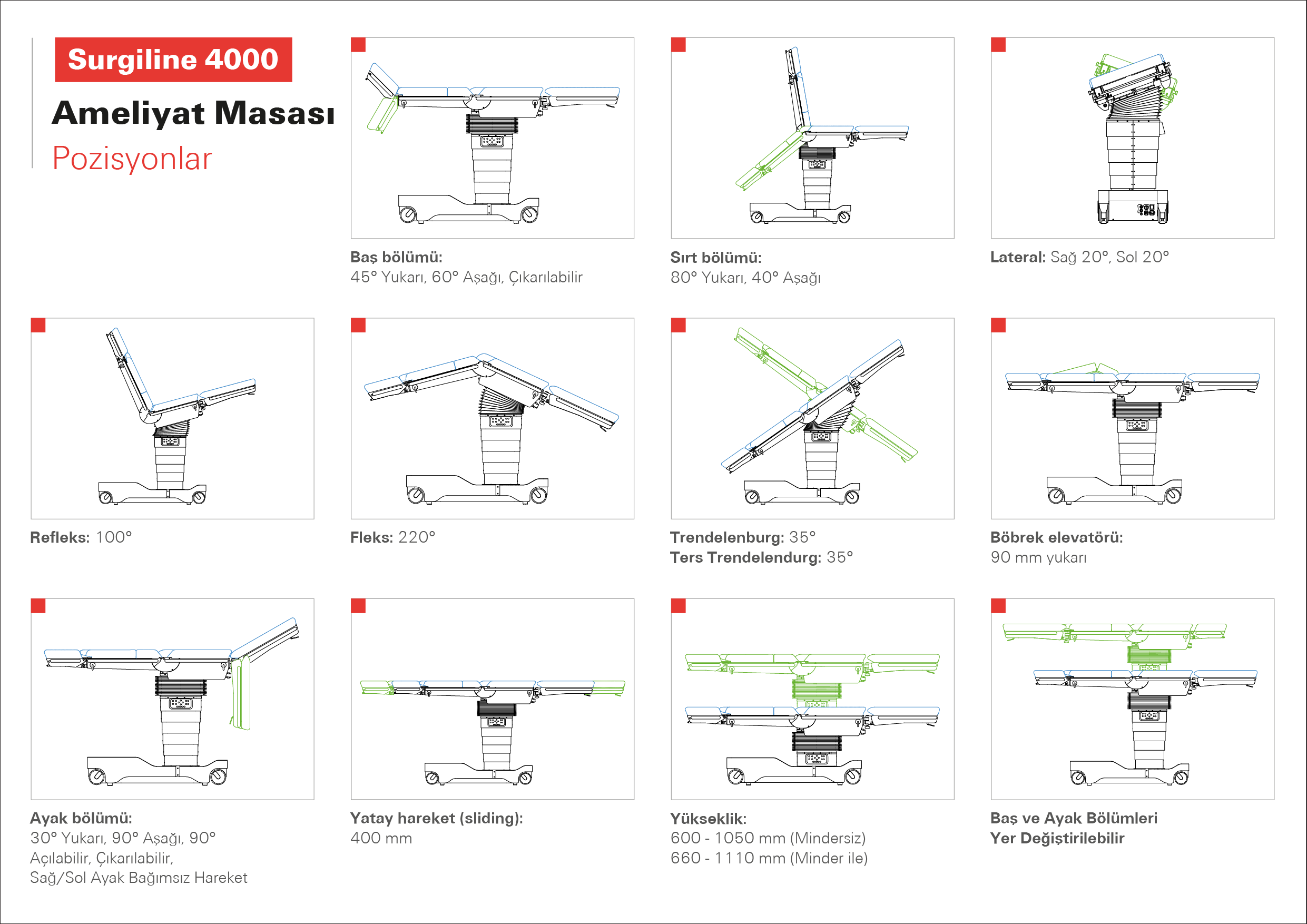 Surgiline 4000

Ameliyat Masası

Pozisyonlar

Baş bölümü:
45° Yukarı, 60° Aşağı, Çıkarılabilir

Sırt bölümü:
80° Yukarı, 40° Aşağı

Lateral: Sağ 20°, Sol 20°

Refleks: 100°

Fleks: 220°

Trendelenburg: 35°
Ters Trendelendurg: 35°

Böbrek elevatörü:
90 mm yukarı

Ayak bölümü:
30° Yukarı, 90° Aşağı, 90° Açılabilir, Çıkarılabilir,
Sağ/Sol Ayak Bağımsız Hareket

Yatay hareket (sliding):
400 mm

Yükseklik:
600 - 1050 mm (Mindersiz)
660 - 1110 mm (Minder ile)

Baş ve Ayak Bölümleri
Yer Değiştirilebilir